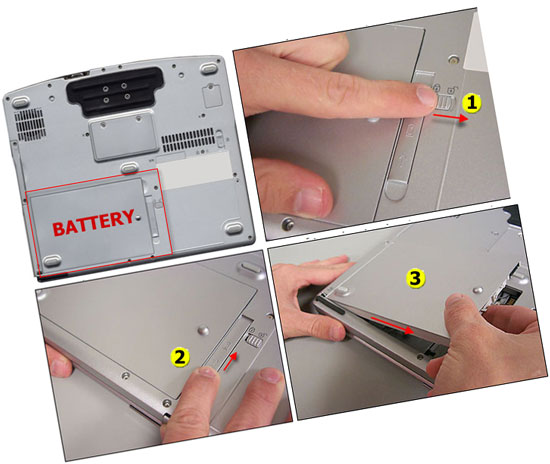 BATTERY

1

2

3